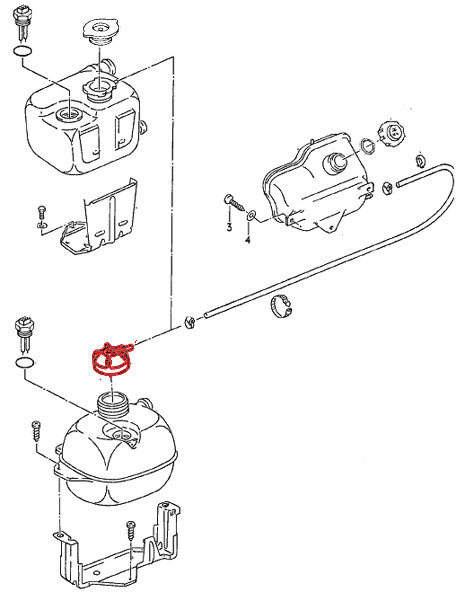 3
4