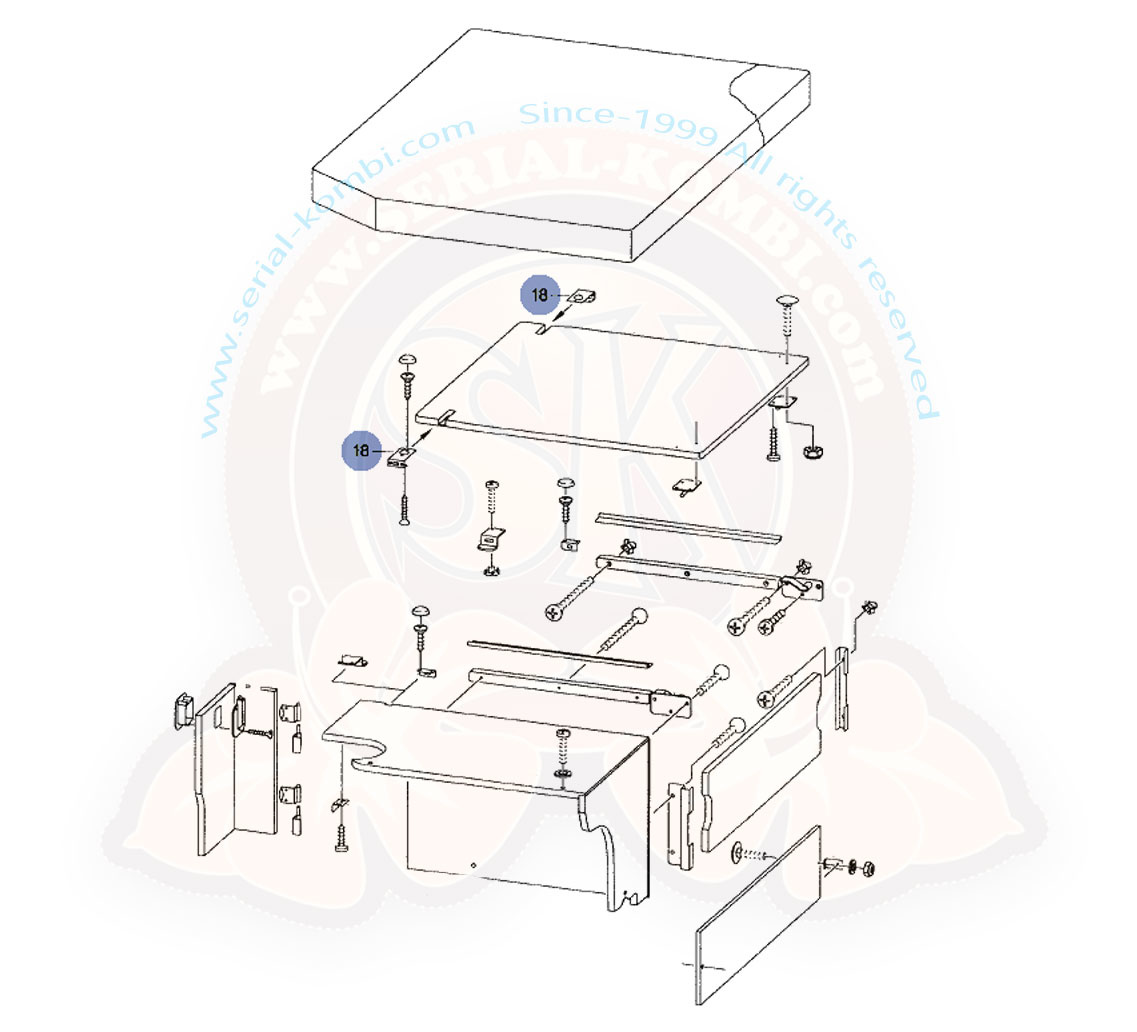 www.serial-kombi.com Since-1999 All rights reserved

www.SERIAL-KOMBI.com

18

18