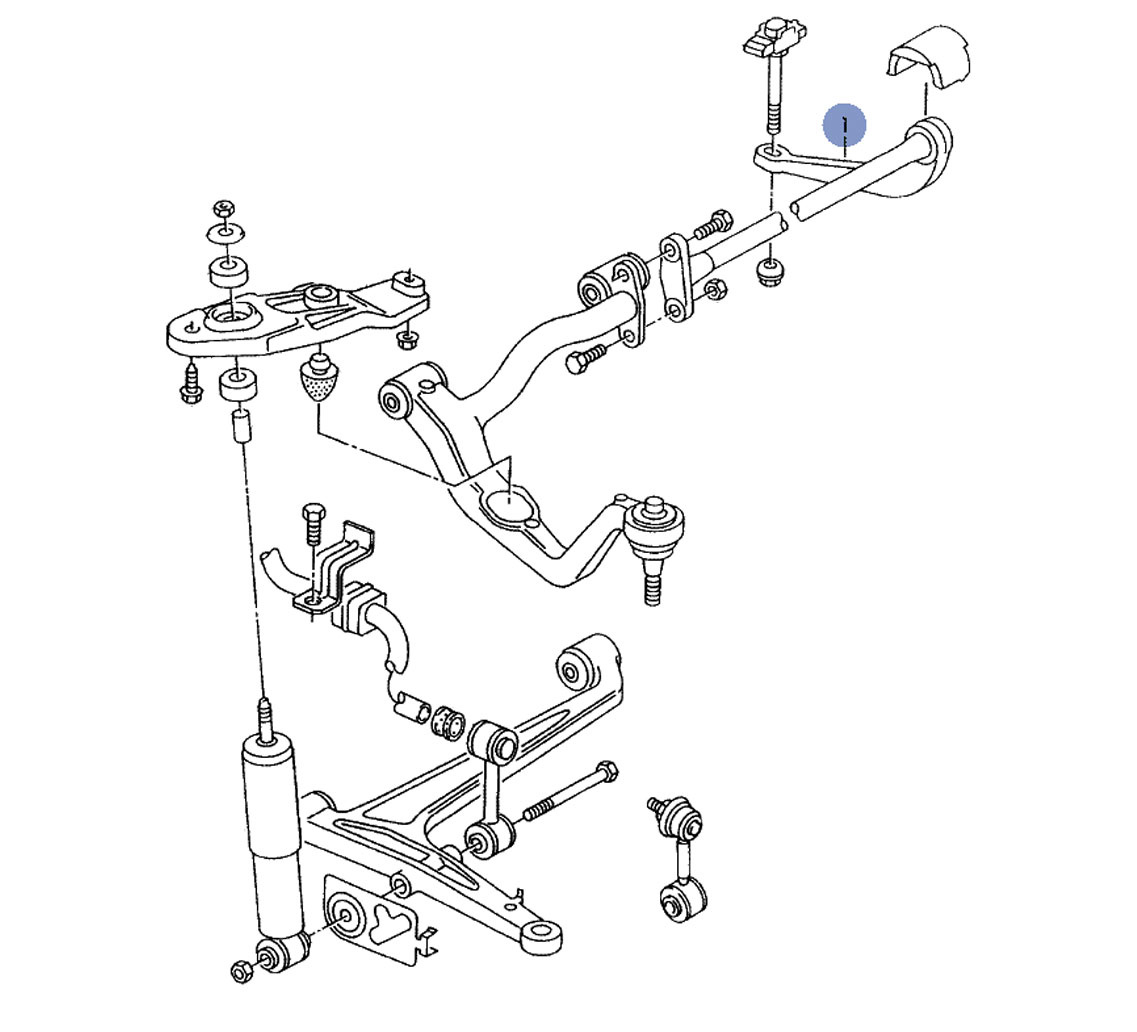 1