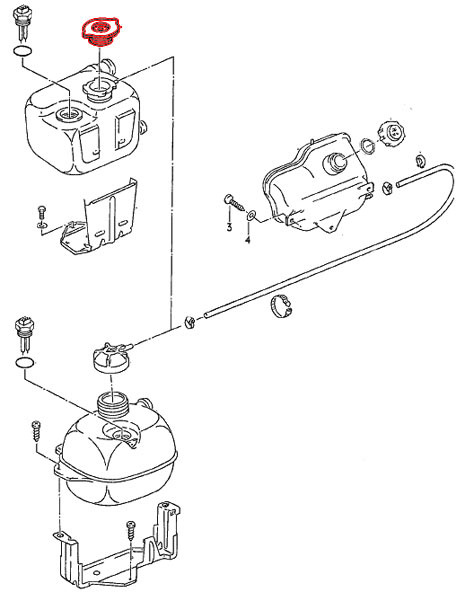 3
4