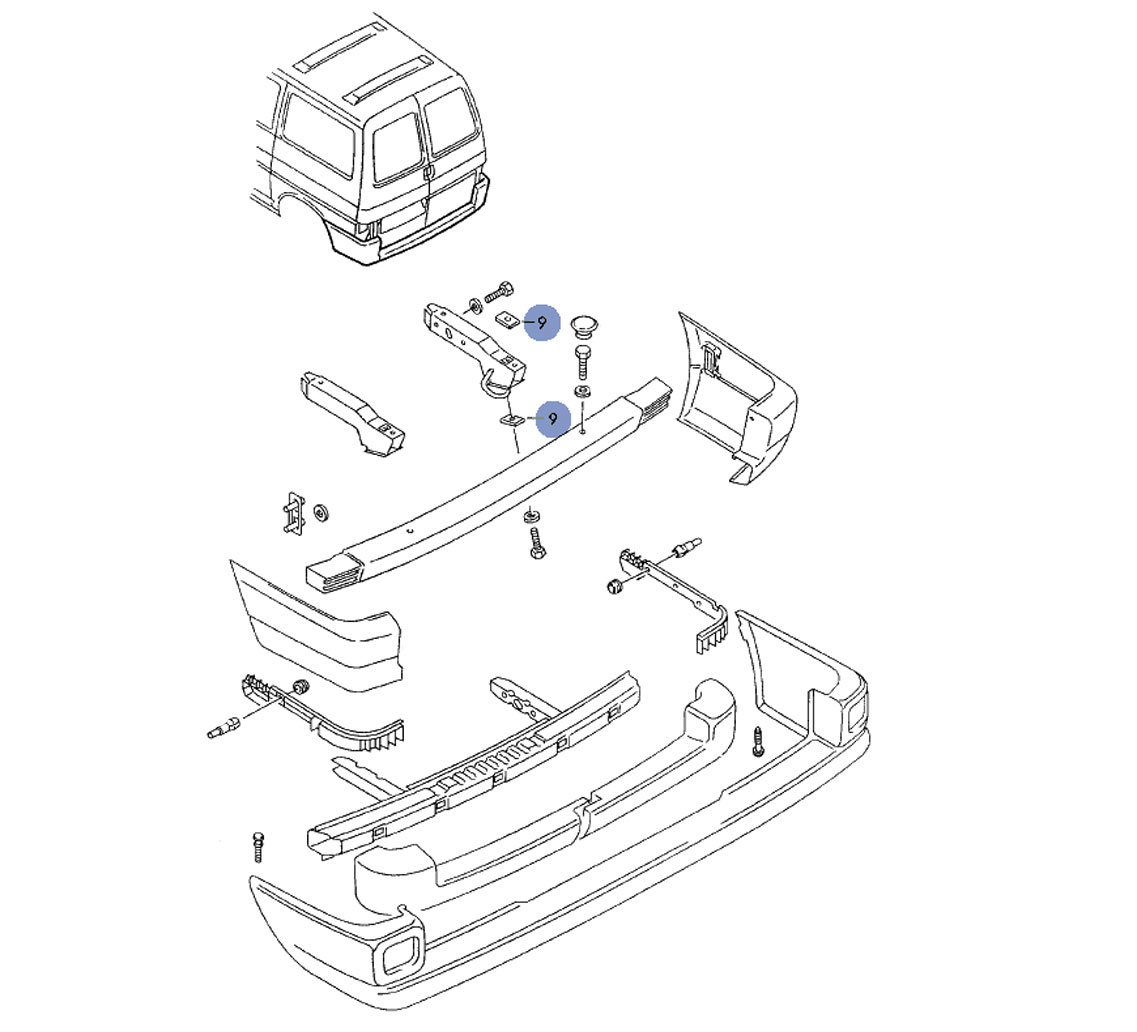 9

9