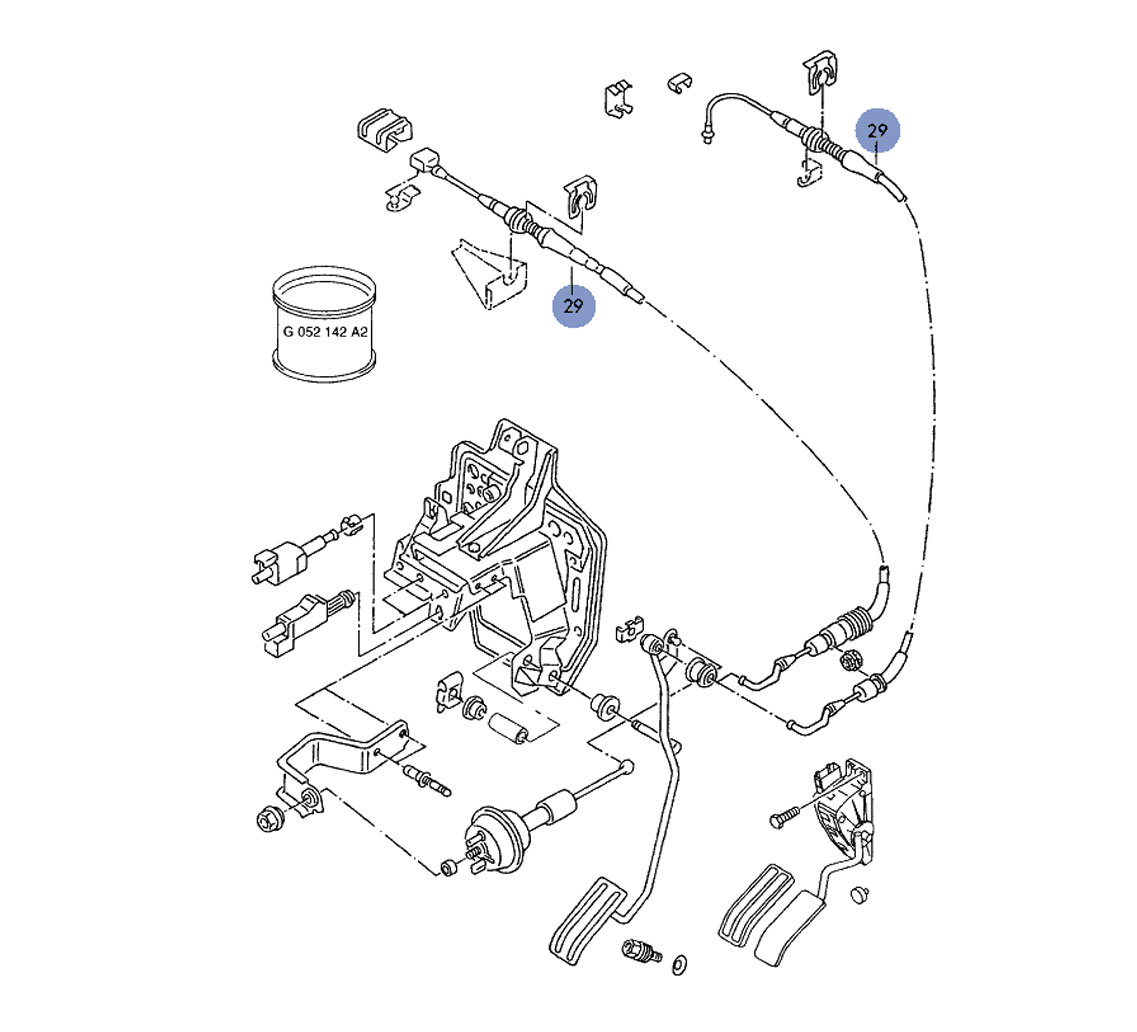 29

29

G 052 142 A2