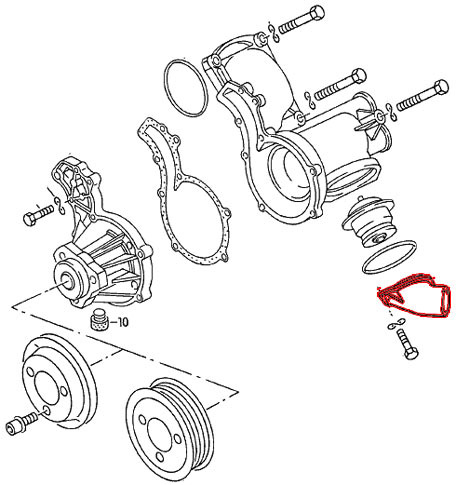 10