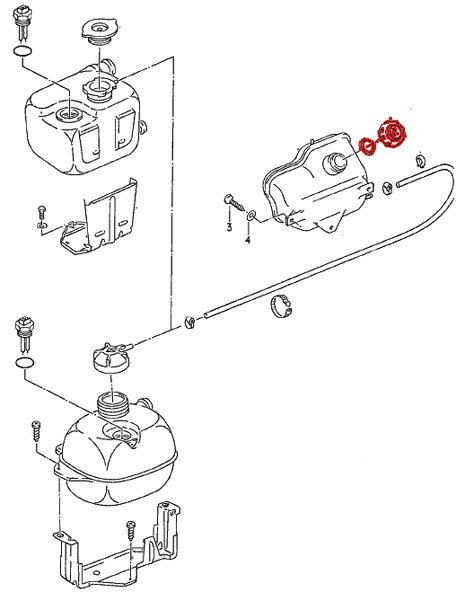 3
4