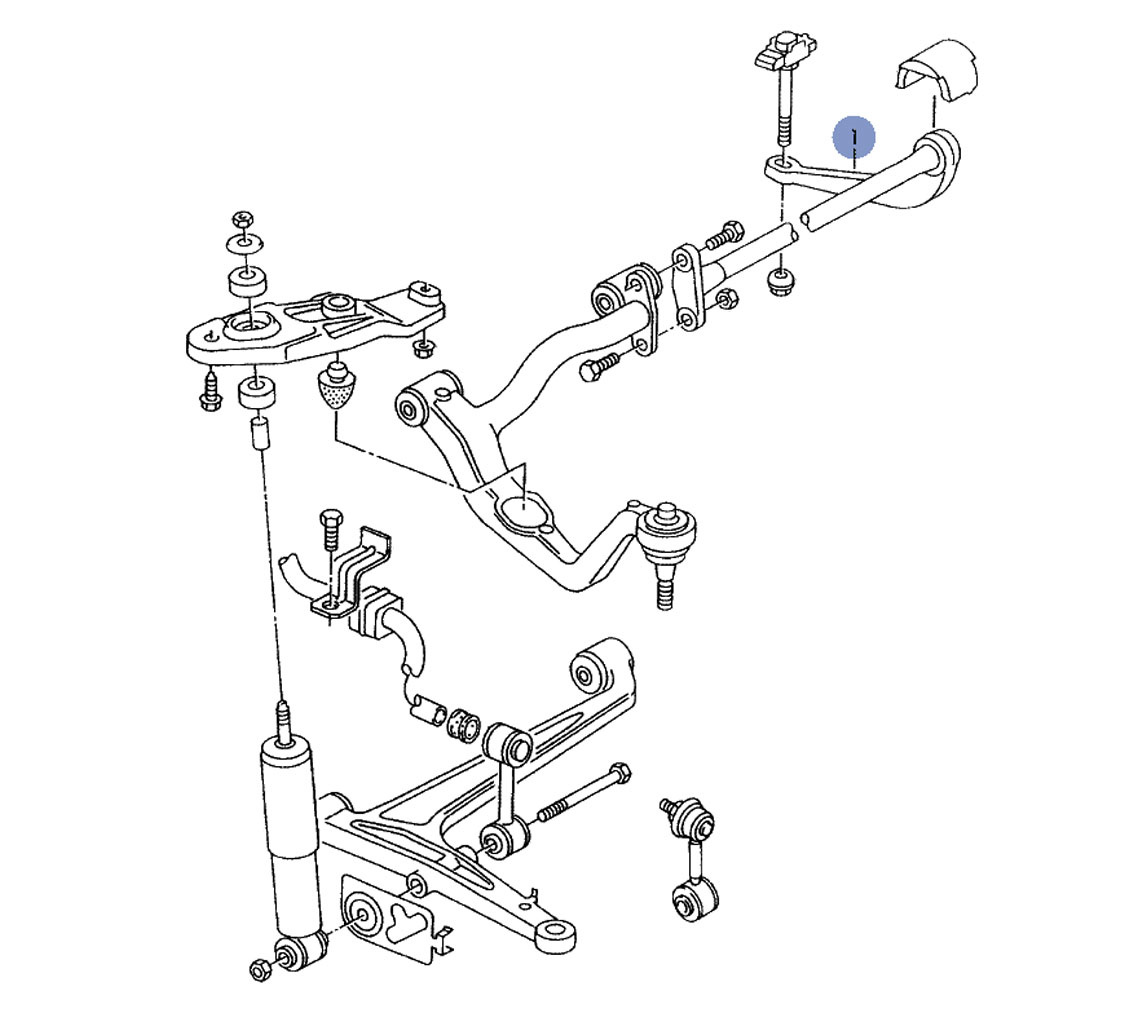 1