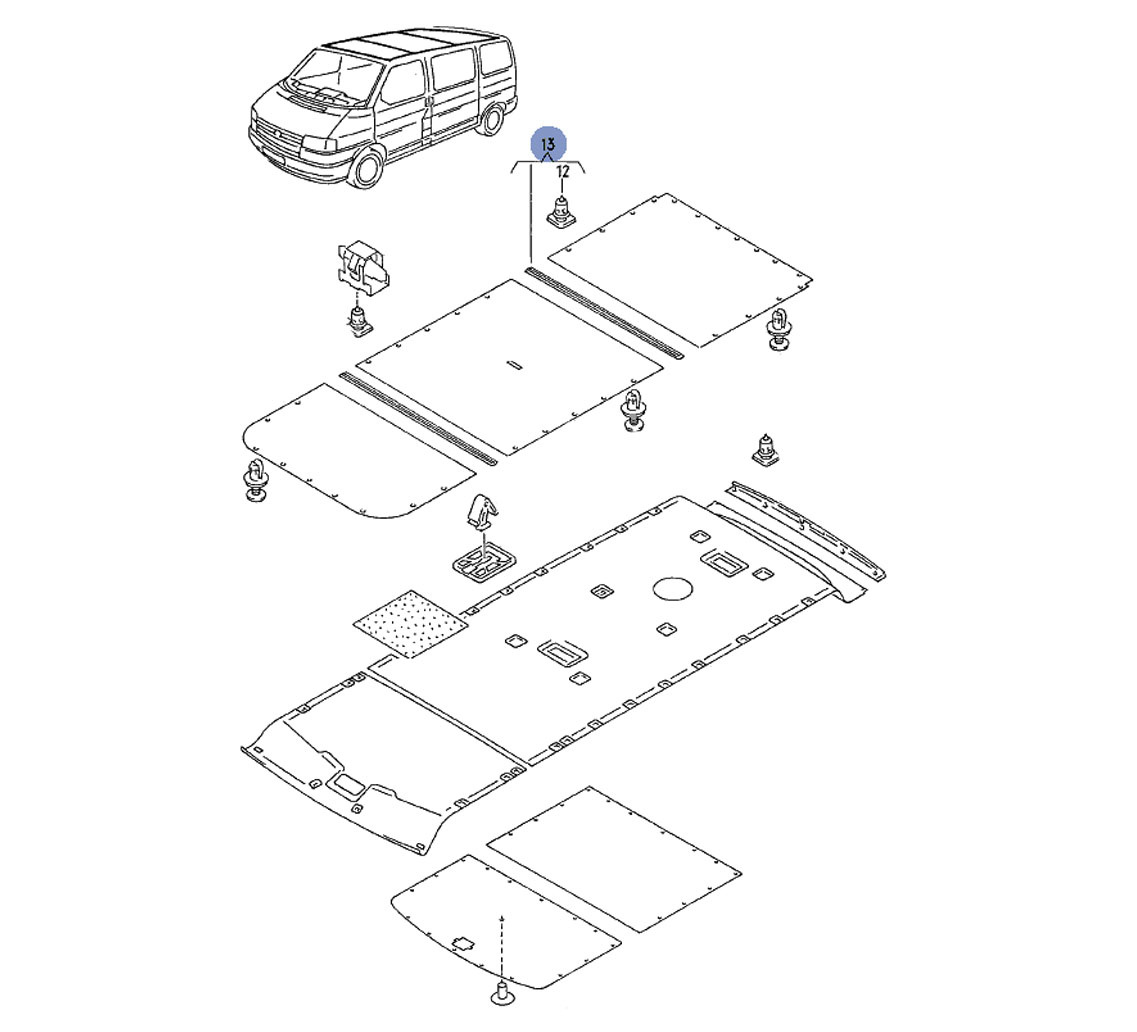 13
12