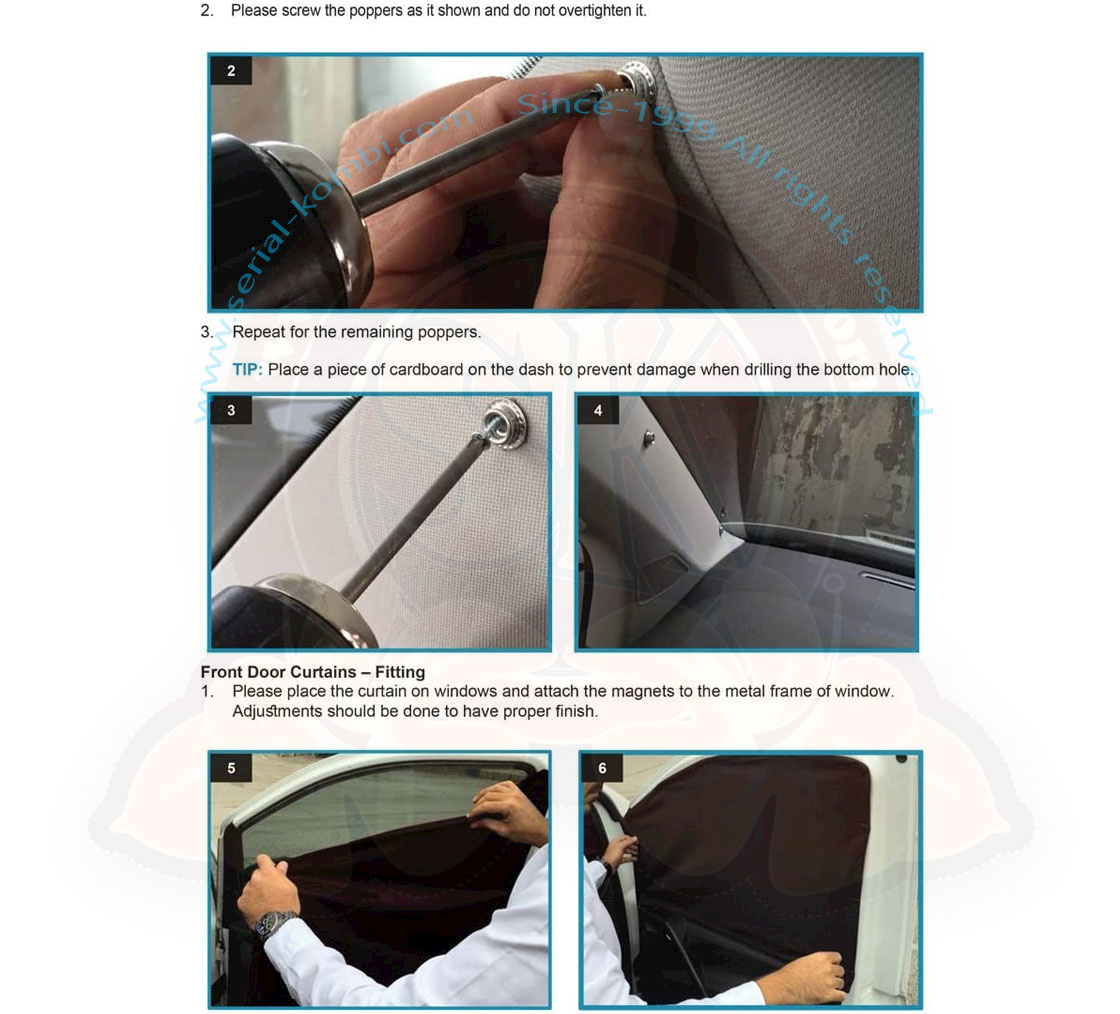 2. Please screw the poppers as it shown and do not overtighten it.

2

www.serial-kombi.com Since-1999 All rights reserved

3. Repeat for the remaining poppers.

TIP: Place a piece of cardboard on the dash to prevent damage when drilling the bottom hole.

3

4

Front Door Curtains – Fitting
1. Please place the curtain on windows and attach the magnets to the metal frame of window. Adjustments should be done to have proper finish.

5

6