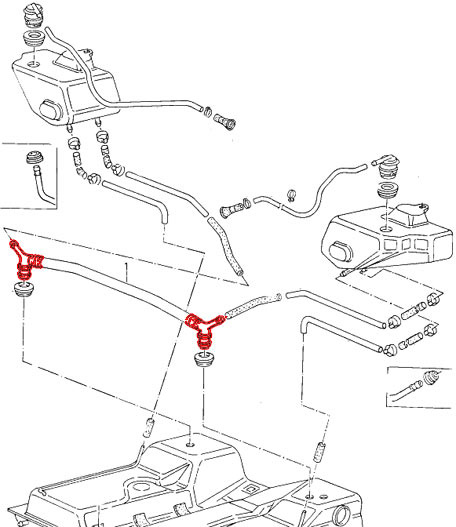 1