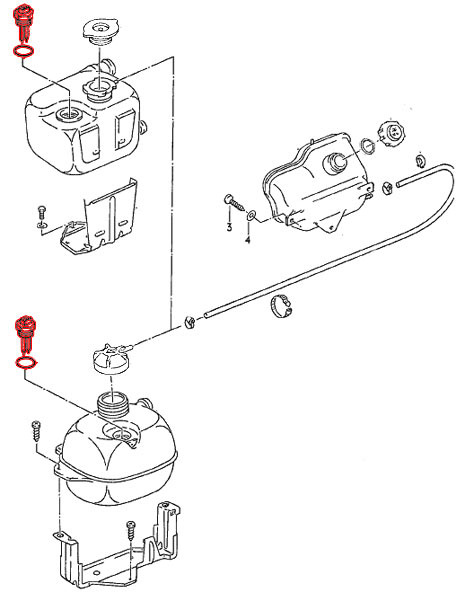 3
4