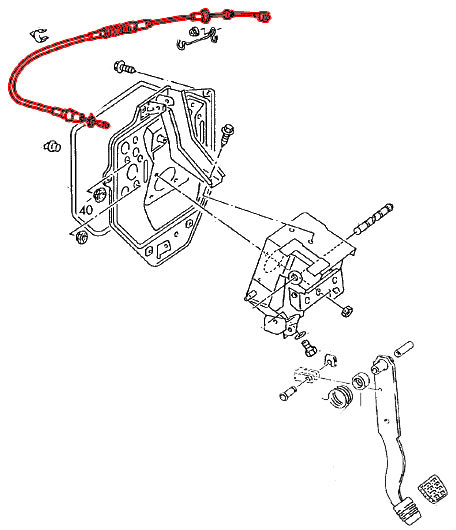 40